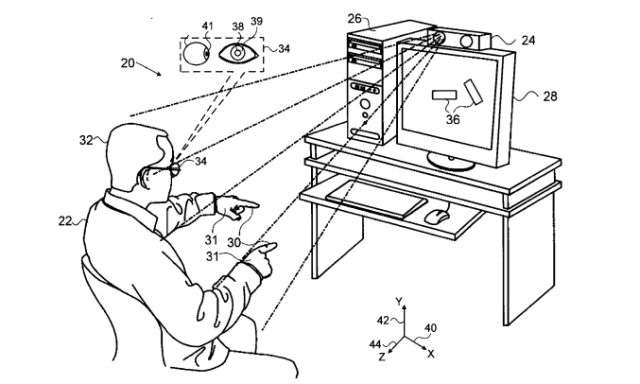 41
38
39
34
20
26
24
28
36
32
34
22
31
30
31
Y
42
40
44
Z
X