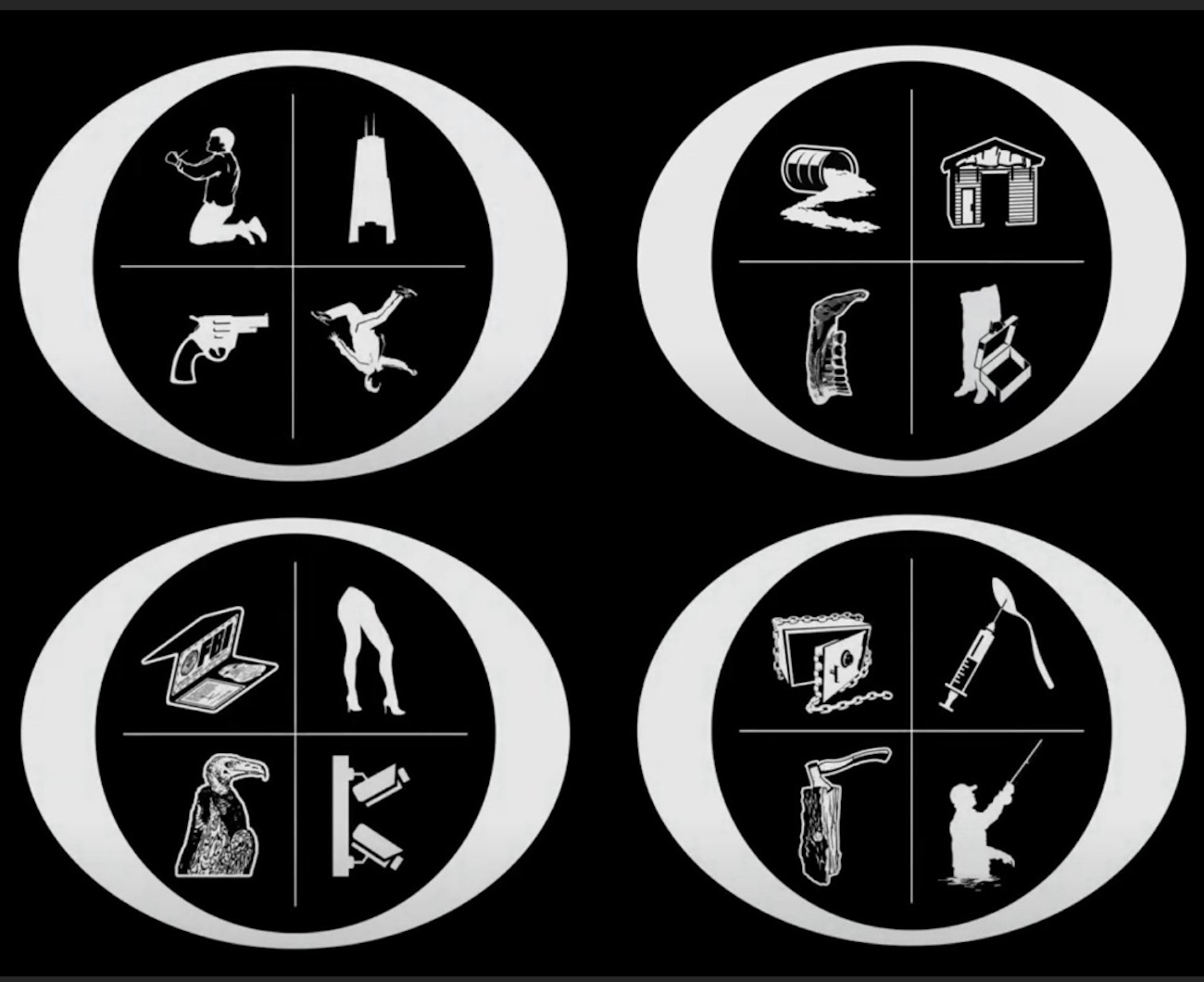 FBI